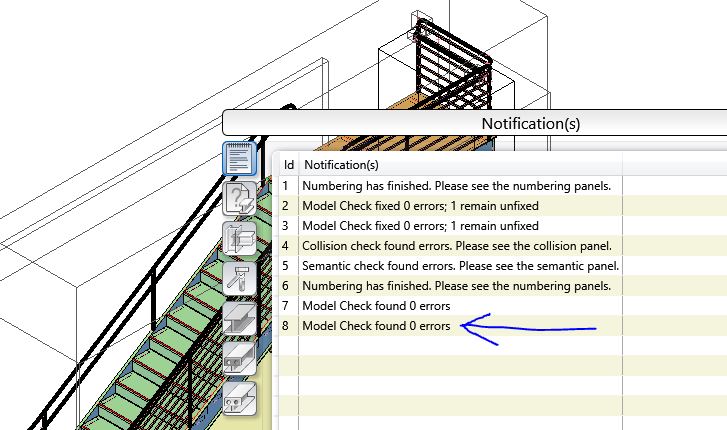 Notification(s)

| Id | Notification(s) |
|---|---|
| 1 | Numbering has finished. Please see the numbering panels. |
| 2 | Model Check fixed 0 errors; 1 remain unfixed |
| 3 | Model Check fixed 0 errors; 1 remain unfixed |
| 4 | Collision check found errors. Please see the collision panel. |
| 5 | Semantic check found errors. Please see the semantic panel. |
| 6 | Numbering has finished. Please see the numbering panels. |
| 7 | Model Check found 0 errors |
| 8 | Model Check found 0 errors |