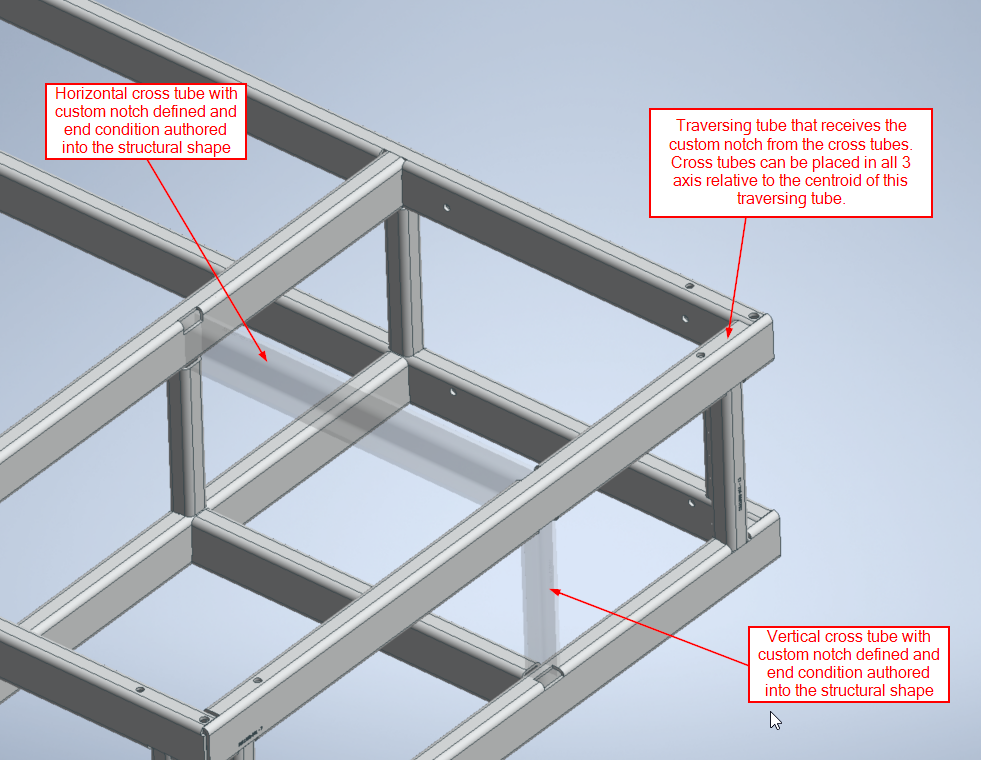 Horizontal cross tube with custom notch defined and end condition authored into the structural shape

Traversing tube that receives the custom notch from the cross tubes. Cross tubes can be placed in all 3 axis relative to the centroid of this traversing tube.

Vertical cross tube with custom notch defined and end condition authored into the structural shape