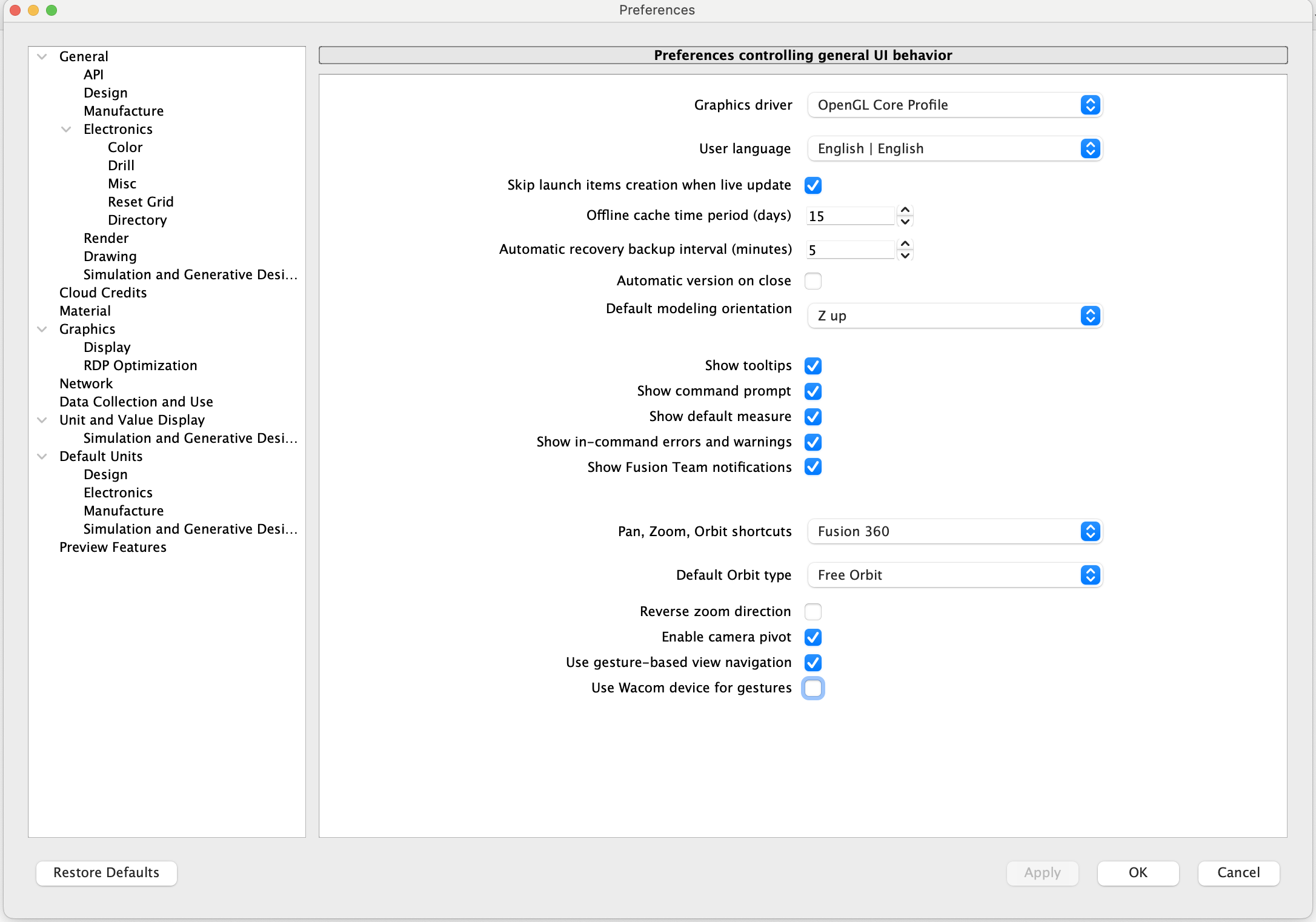 Preferences

General
API
Design
Manufacture
Electronics
Color
Drill
Misc
Reset Grid
Directory
Render
Drawing
Simulation and Generative Desi...
Cloud Credits
Material
Graphics
Display
RDP Optimization
Network
Data Collection and Use
Unit and Value Display
Simulation and Generative Desi...
Default Units
Design
Electronics
Manufacture
Simulation and Generative Desi...
Preview Features

Preferences controlling general UI behavior

Graphics driver OpenGL Core Profile
User language English | English
Skip launch items creation when live update
Offline cache time period (days) 15
Automatic recovery backup interval (minutes) 5
Automatic version on close
Default modeling orientation Z up

Show tooltips
Show command prompt
Show default measure
Show in-command errors and warnings
Show Fusion Team notifications

Pan, Zoom, Orbit shortcuts Fusion 360
Default Orbit type Free Orbit
Reverse zoom direction
Enable camera pivot
Use gesture-based view navigation
Use Wacom device for gestures

Restore Defaults
Apply
OK
Cancel