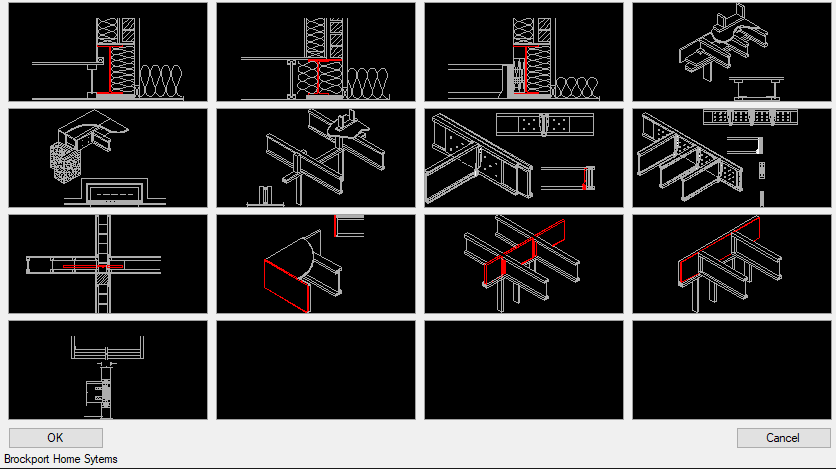 OK

Cancel

Brockport Home Sytems