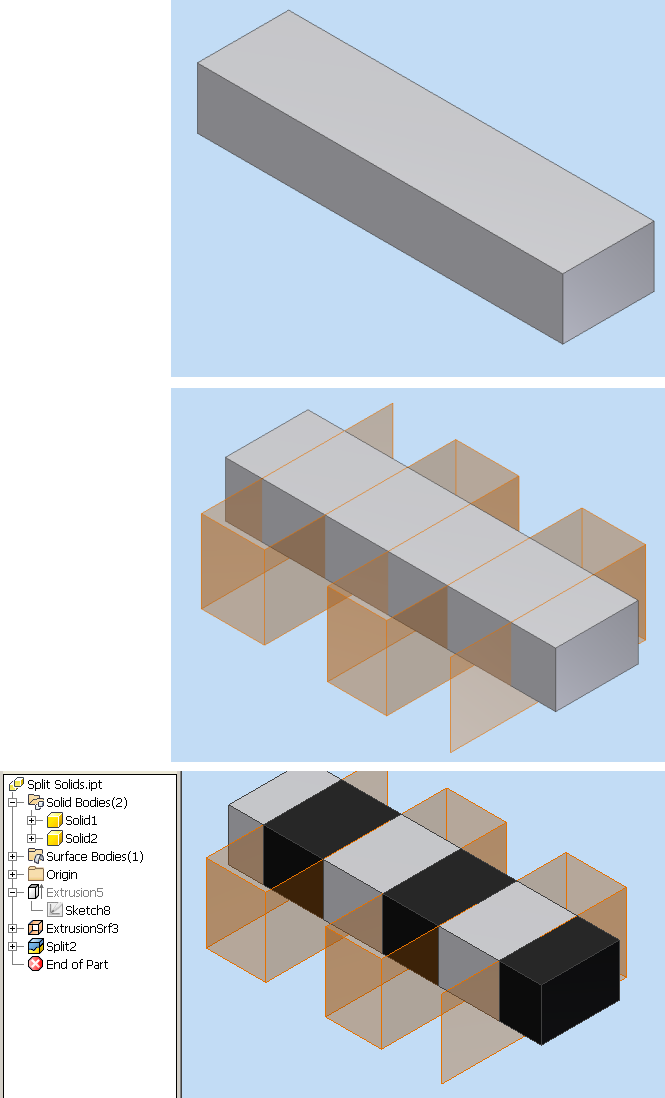 Split Solids.ipt
Solid Bodies(2)
Solid1
Solid2
Surface Bodies(1)
Origin
Extrusion5
Sketch8
ExtrusionSrf3
Split2
End of Part