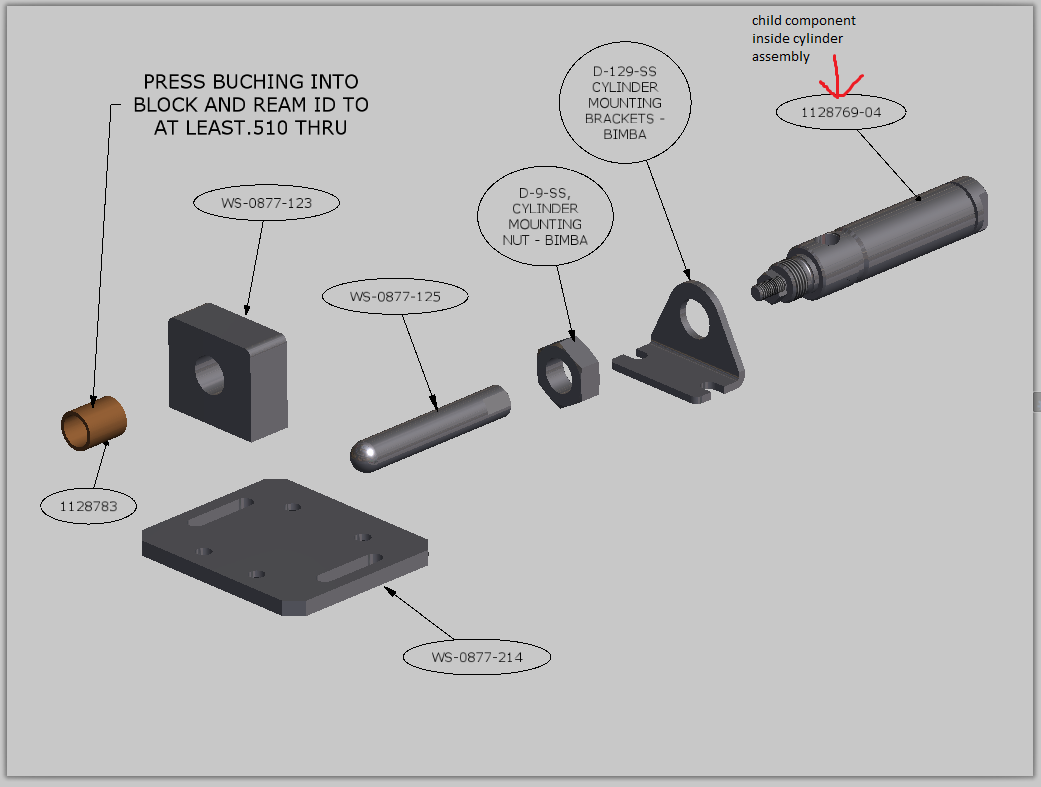 PRESS BUCHING INTO BLOCK AND REAM ID TO AT LEAST.510 THRU

WS-0877-123

WS-0877-125

D-9-SS, CYLINDER MOUNTING NUT - BIMBA

D-129-SS CYLINDER MOUNTING BRACKETS - BIMBA

child component inside cylinder assembly

1128769-04

1128783

WS-0877-214